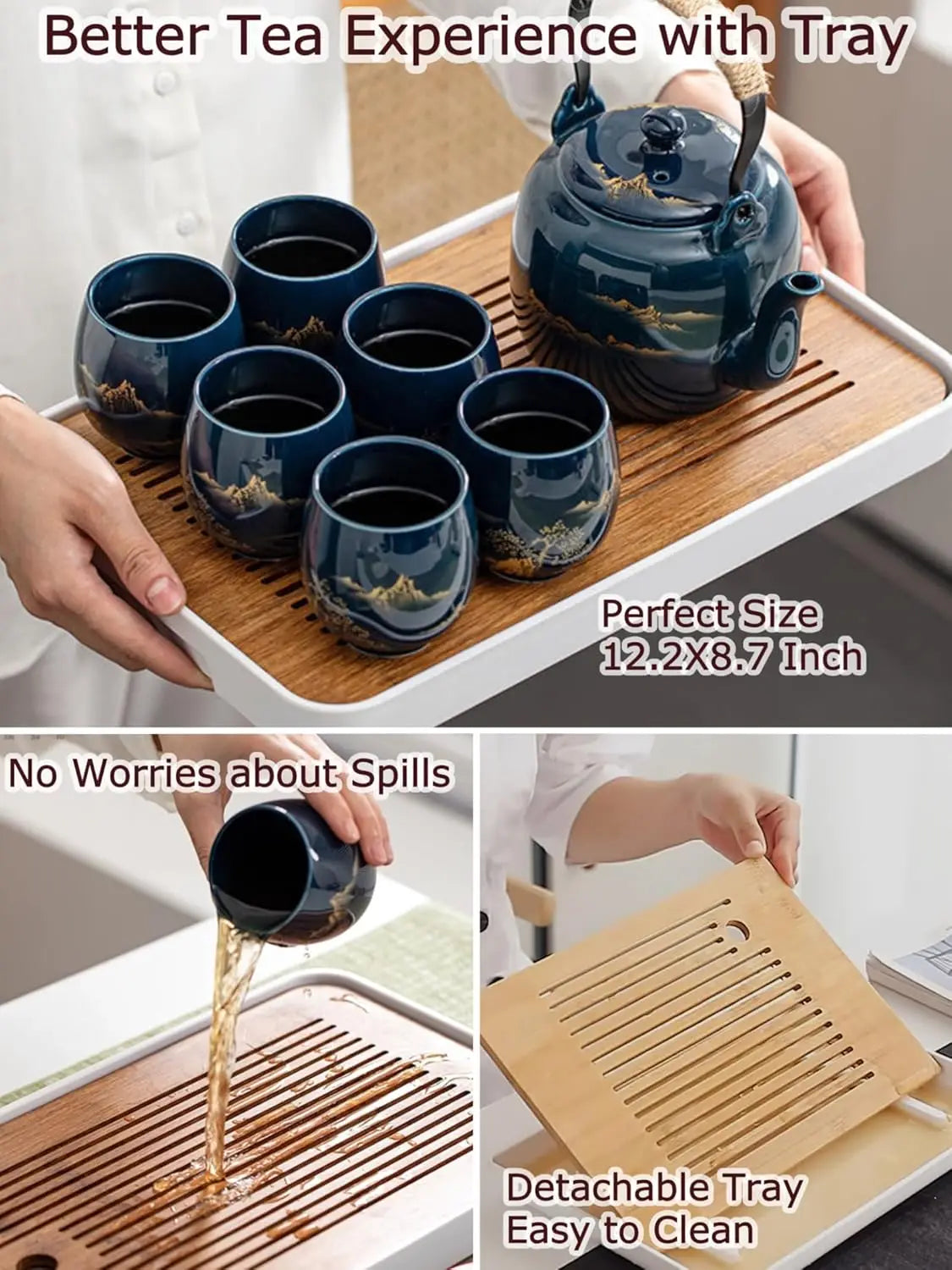 Better Tea Experience with Tray

Perfect Size
12.2X8.7 Inch

No Worries about Spills

Detachable Tray
Easy to Clean